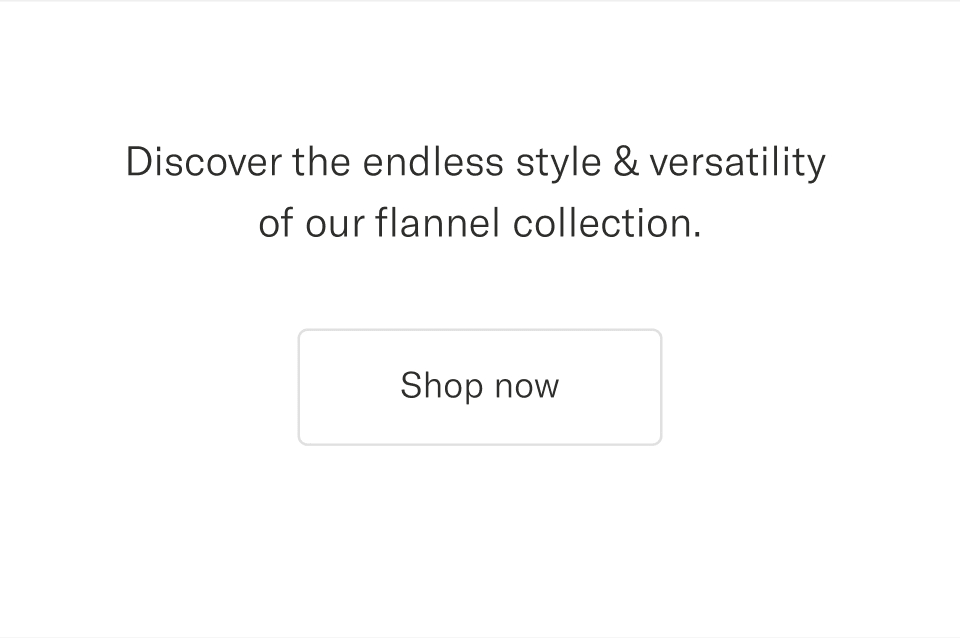 Discover the endless style & versatility of our flannel collection.

Shop now