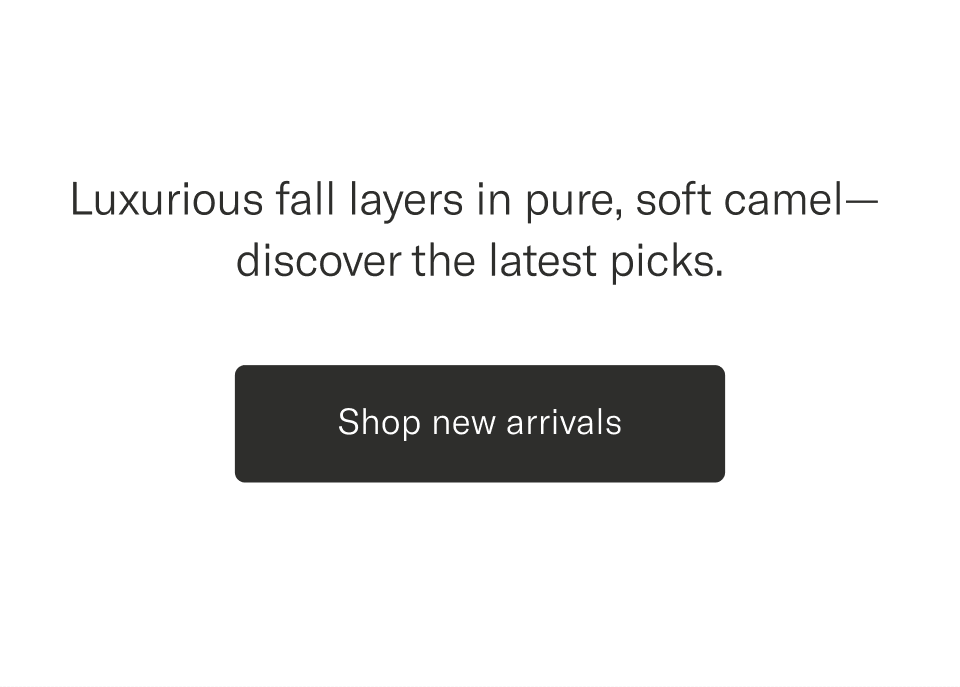 Luxurious fall layers in pure, soft camel—discover the latest picks.

Shop new arrivals