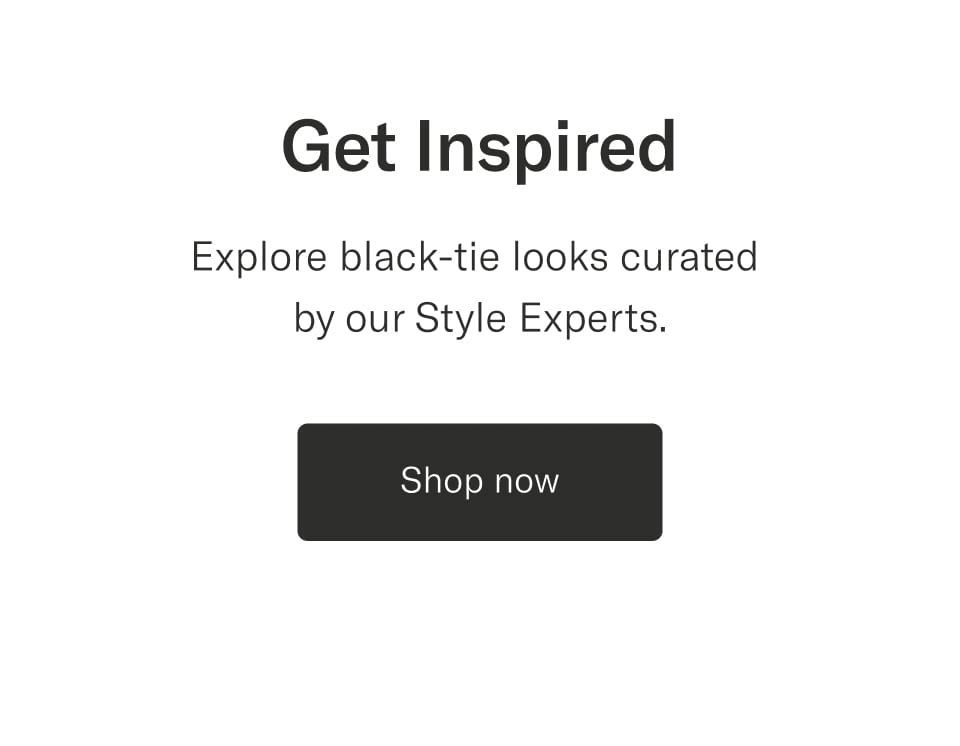 Get Inspired

Explore black-tie looks curated by our Style Experts.

Shop now