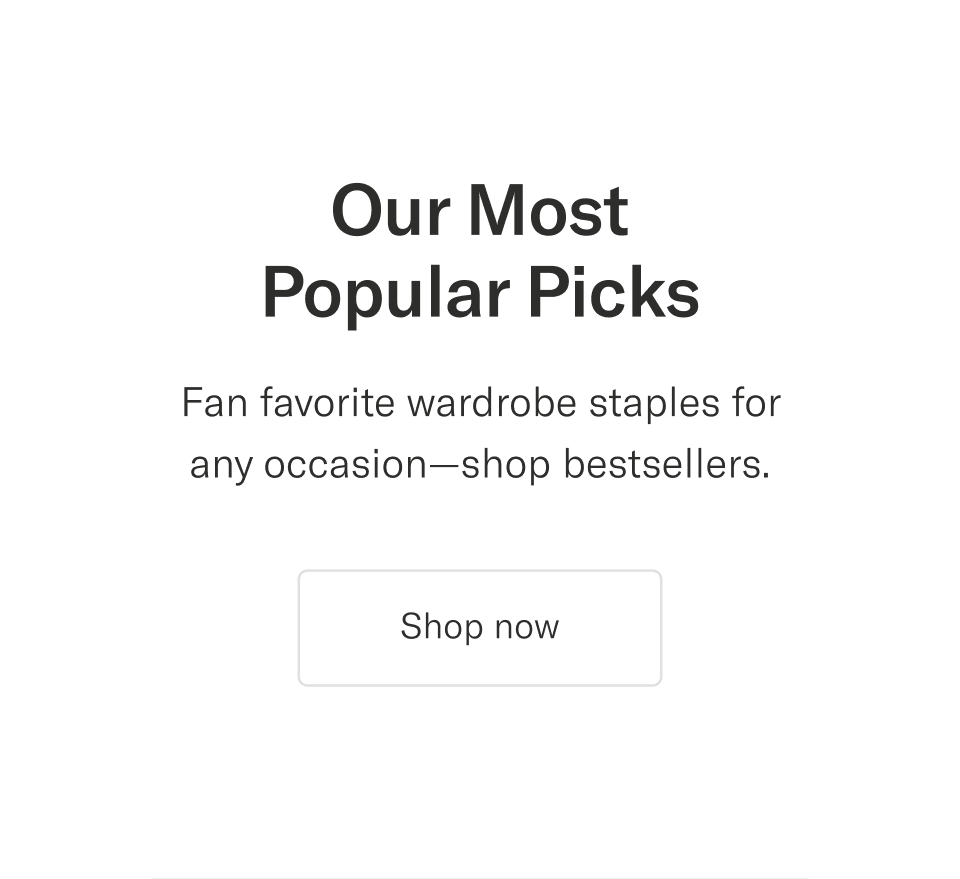 Our Most Popular Picks

Fan favorite wardrobe staples for any occasion—shop bestsellers.

Shop now