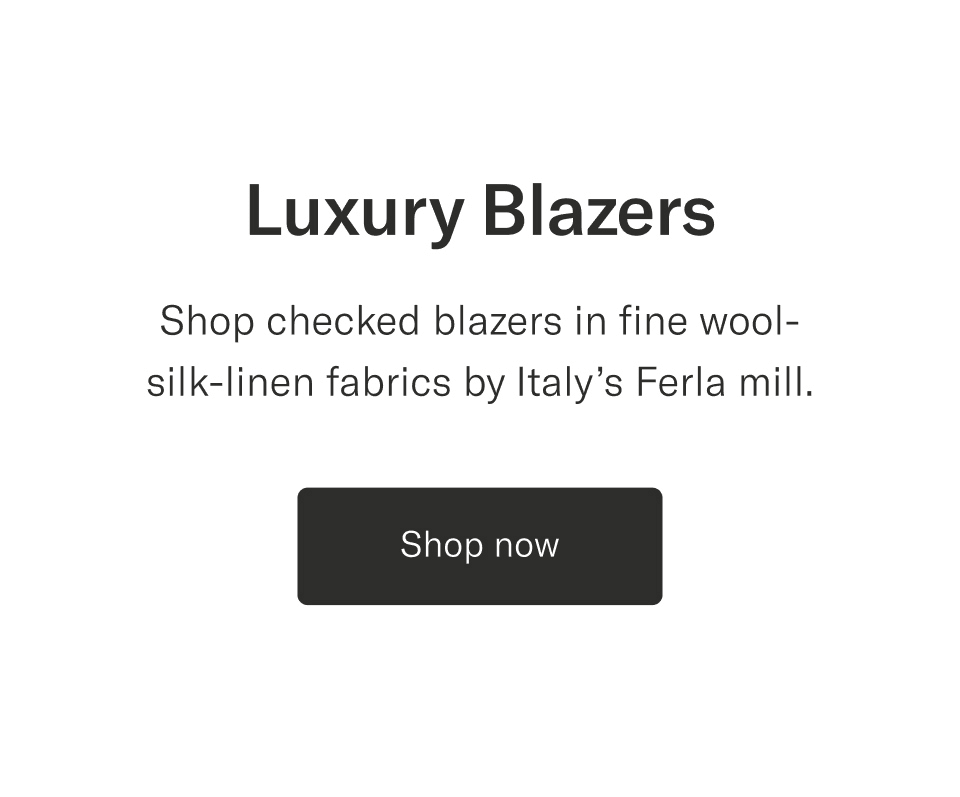 Luxury Blazers

Shop checked blazers in fine wool-silk-linen fabrics by Italy’s Ferla mill.

Shop now