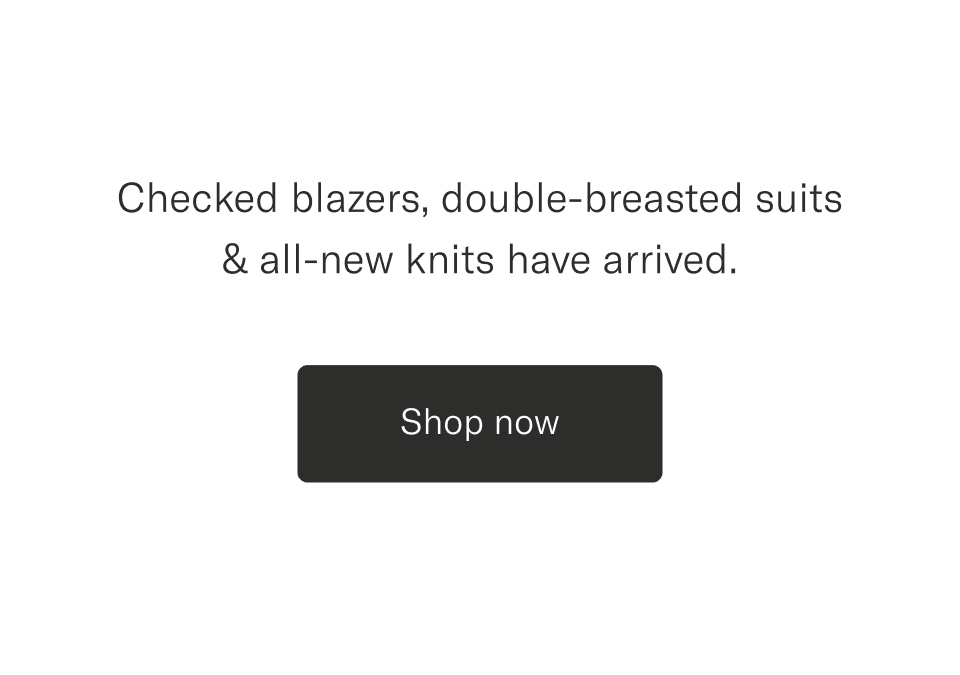 Checked blazers, double-breasted suits & all-new knits have arrived.

Shop now