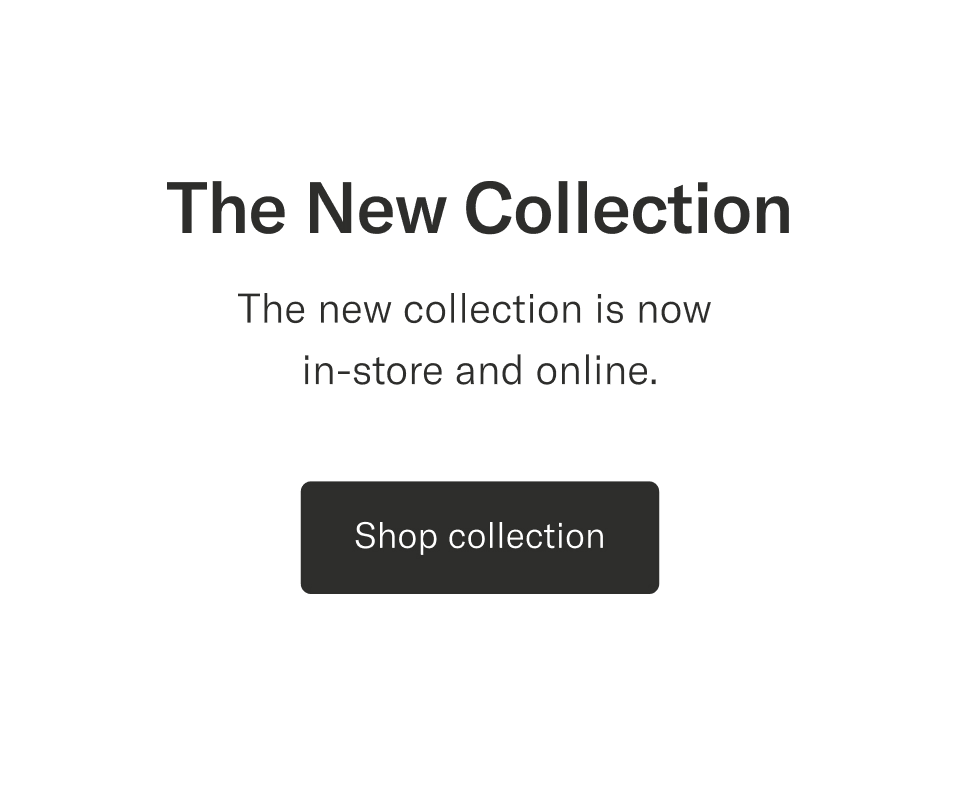 The New Collection

The new collection is now in-store and online.

Shop collection