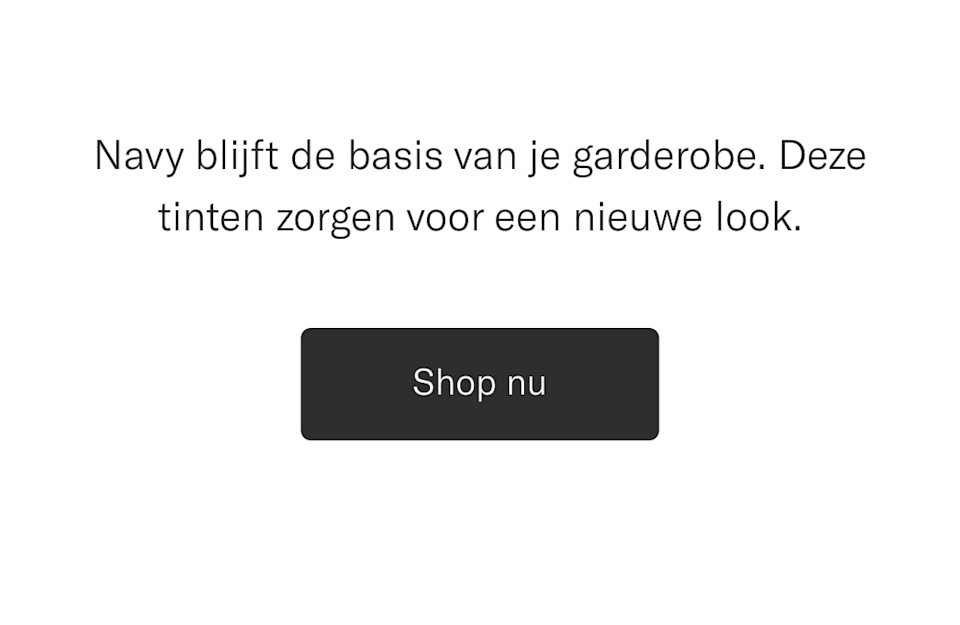 Navy blijft de basis van je garderobe. Deze tinten zorgen voor een nieuwe look.

Shop nu