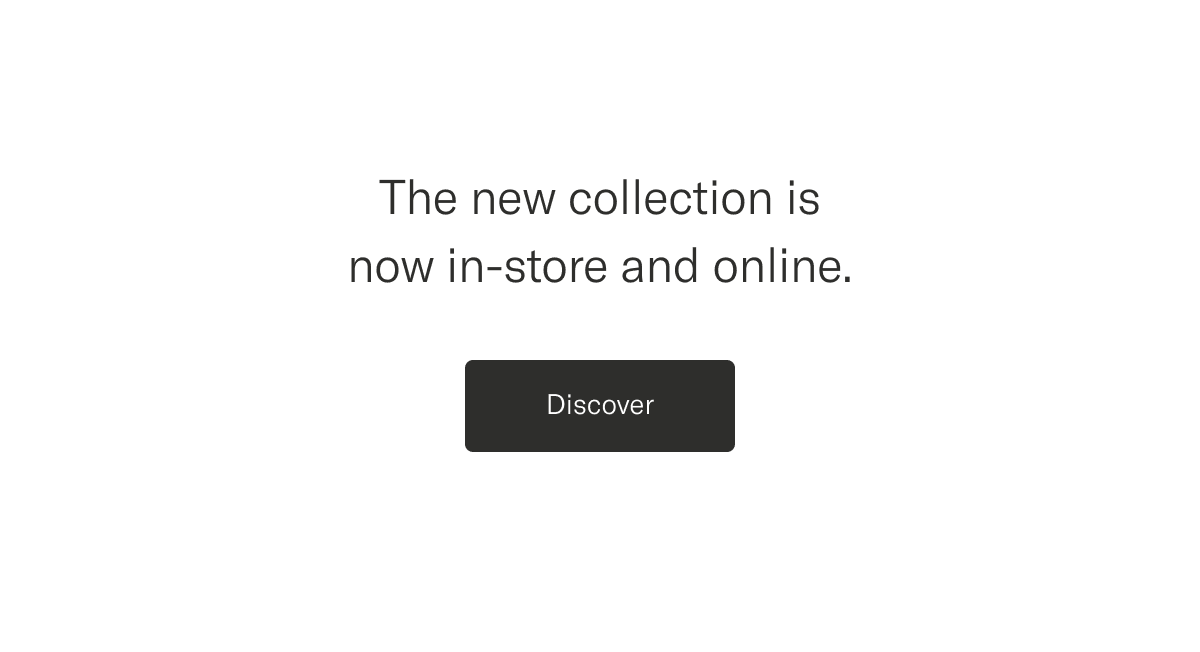 The new collection is now in-store and online.

Discover