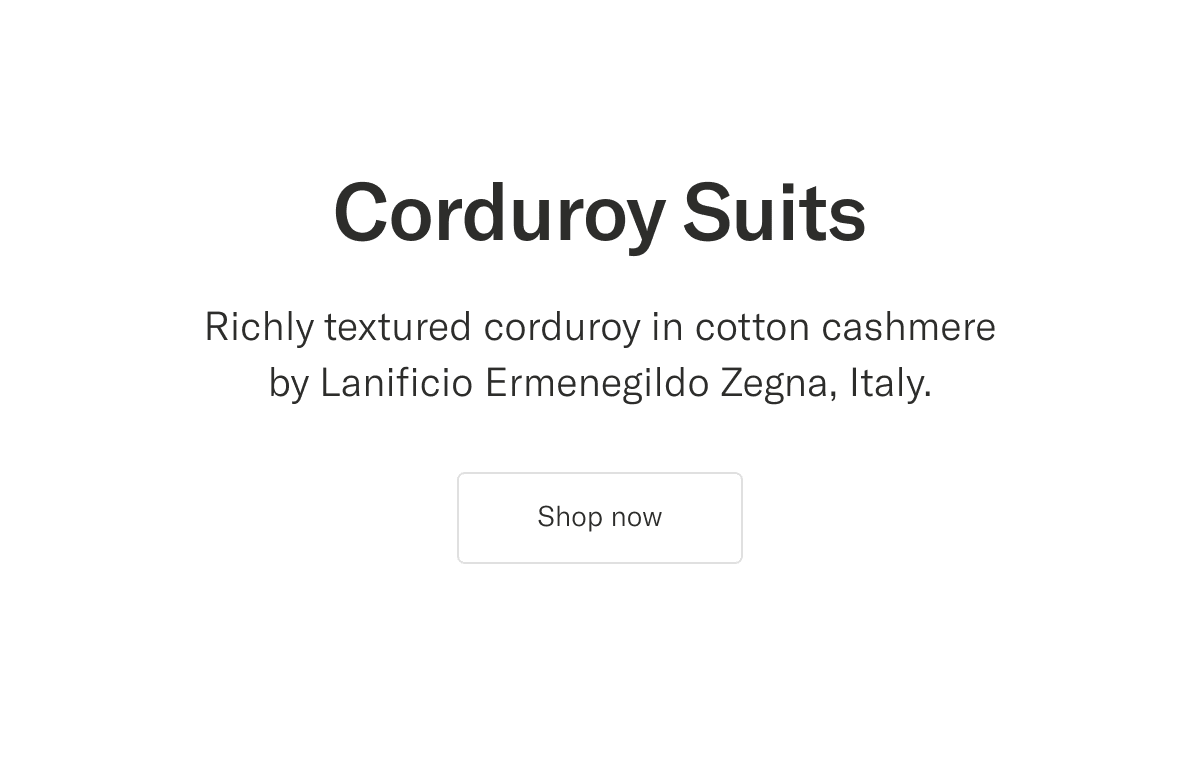 Corduroy Suits

Richly textured corduroy in cotton cashmere by Lanificio Ermenegildo Zegna, Italy.

Shop now