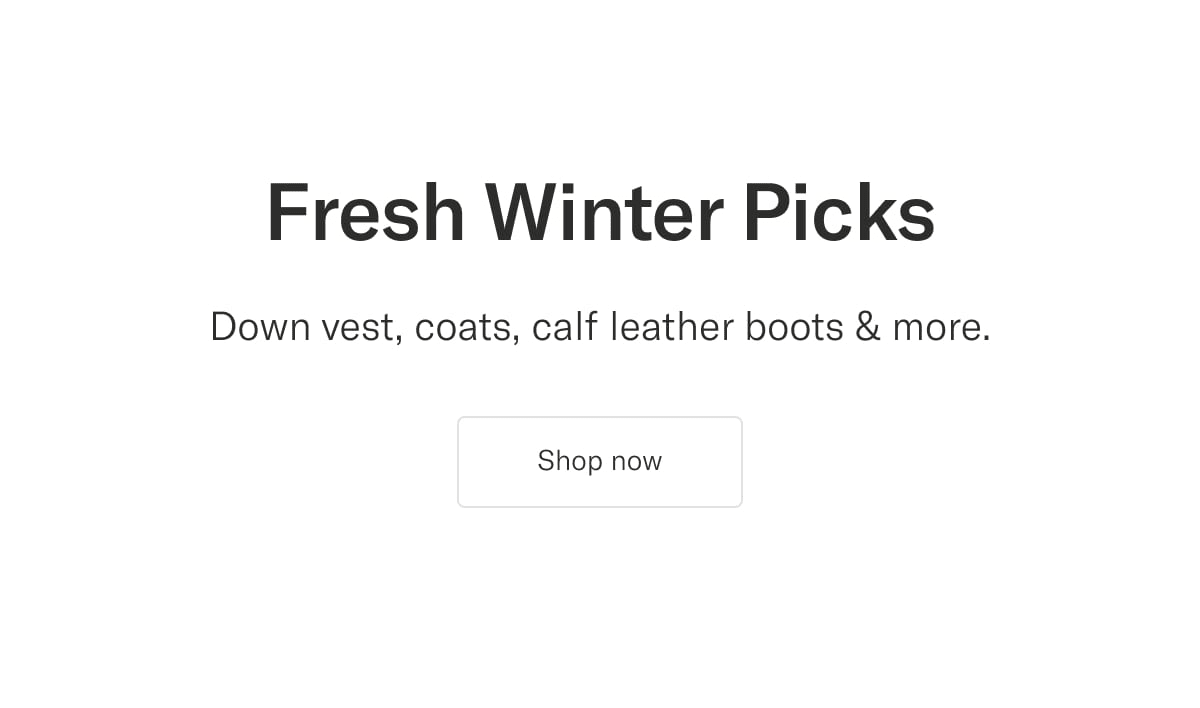 Fresh Winter Picks

Down vest, coats, calf leather boots & more.

Shop now