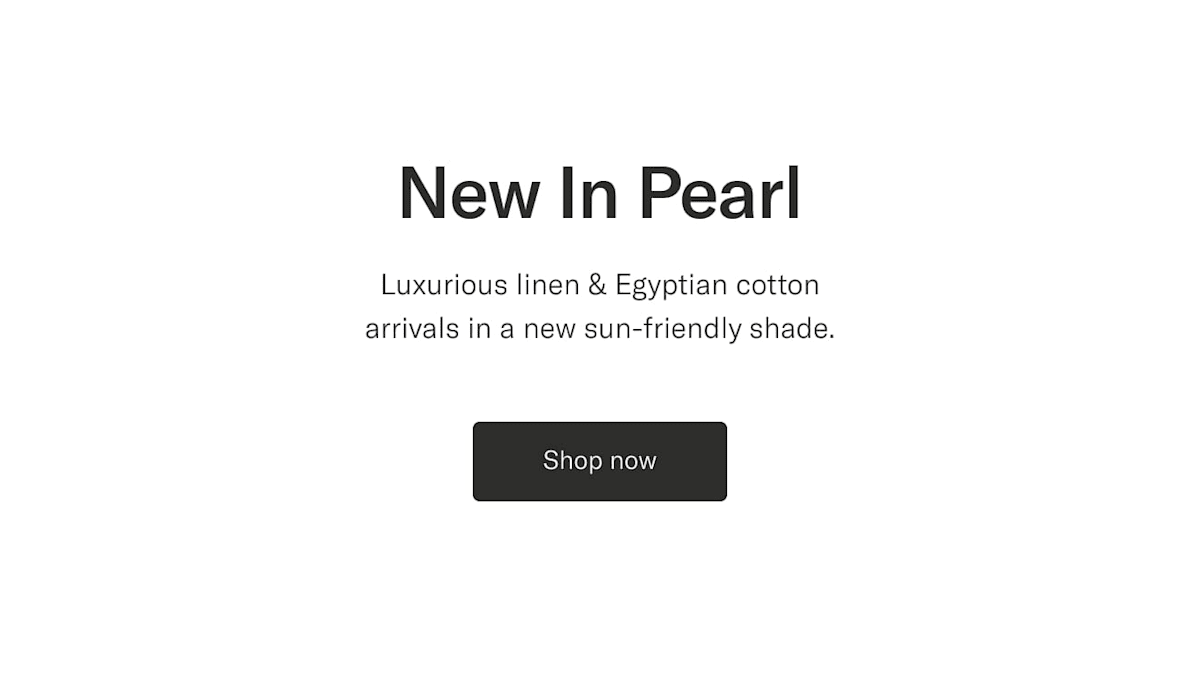 New In Pearl

Luxurious linen & Egyptian cotton arrivals in a new sun-friendly shade.

Shop now