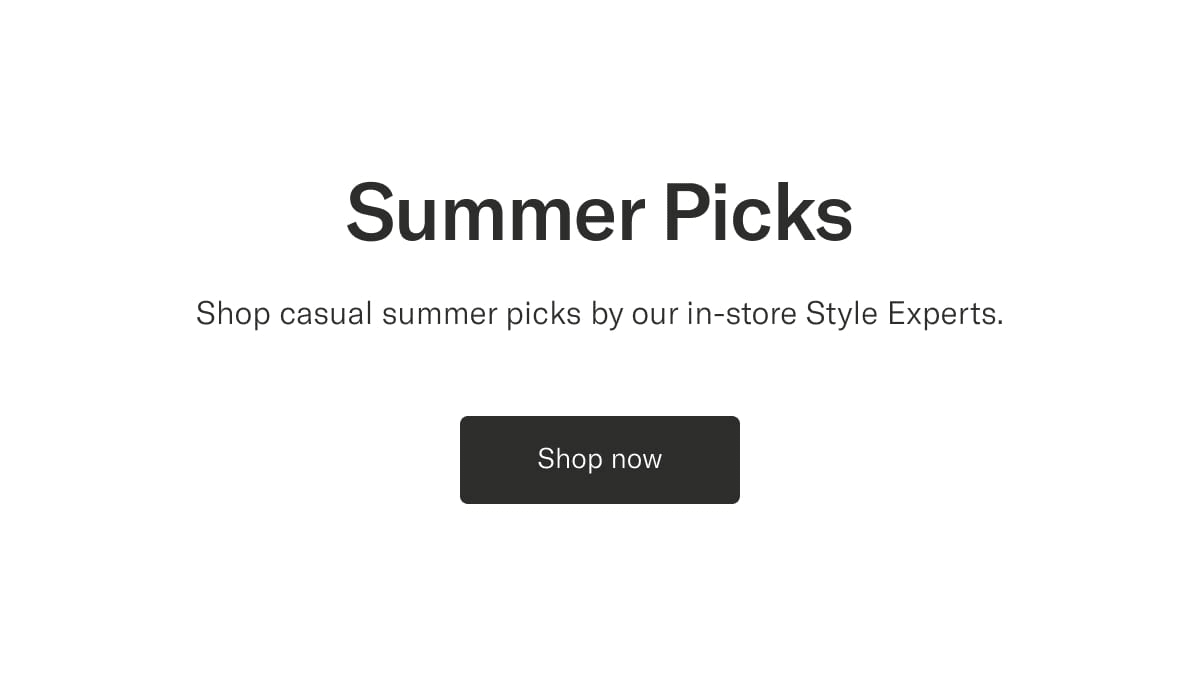 Summer Picks

Shop casual summer picks by our in-store Style Experts.

Shop now