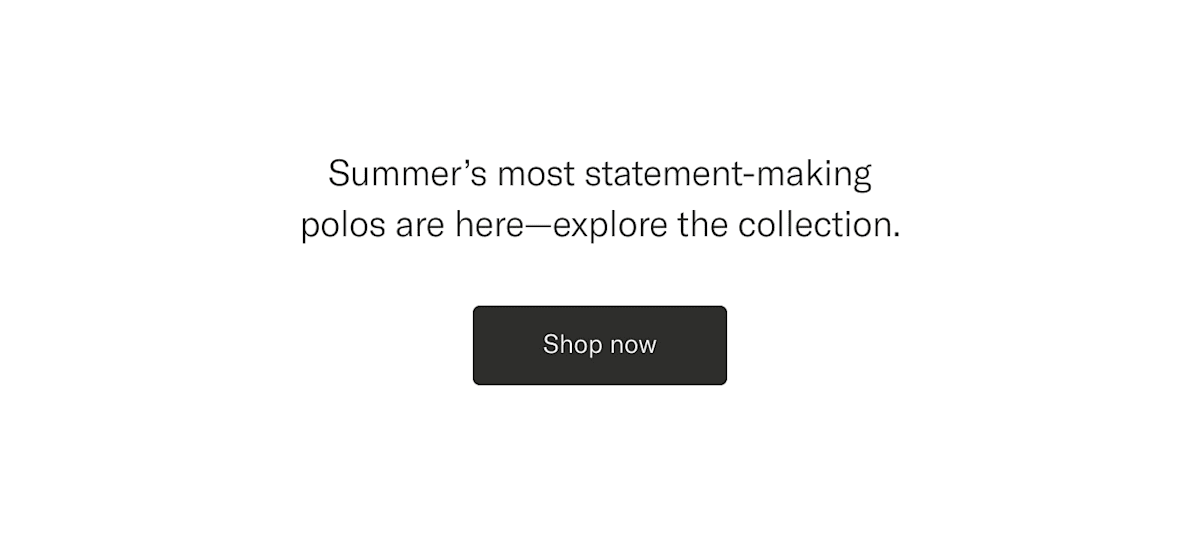 Summer’s most statement-making polos are here—explore the collection.

Shop now