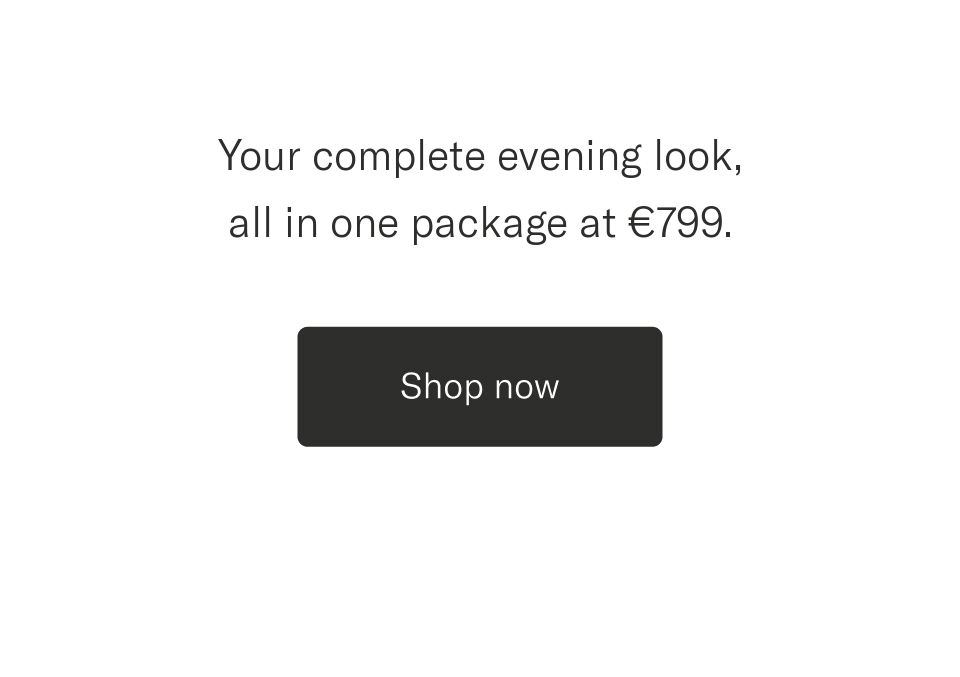 Your complete evening look, all in one package at €799.

Shop now