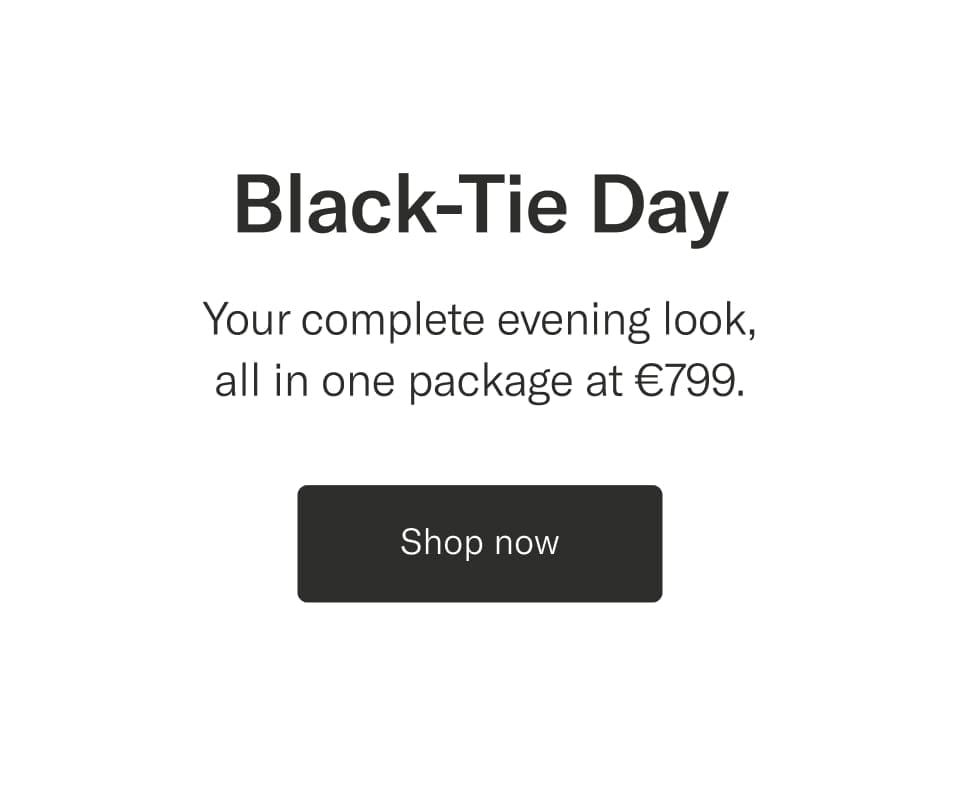 Black-Tie Day

Your complete evening look, all in one package at €799.

Shop now